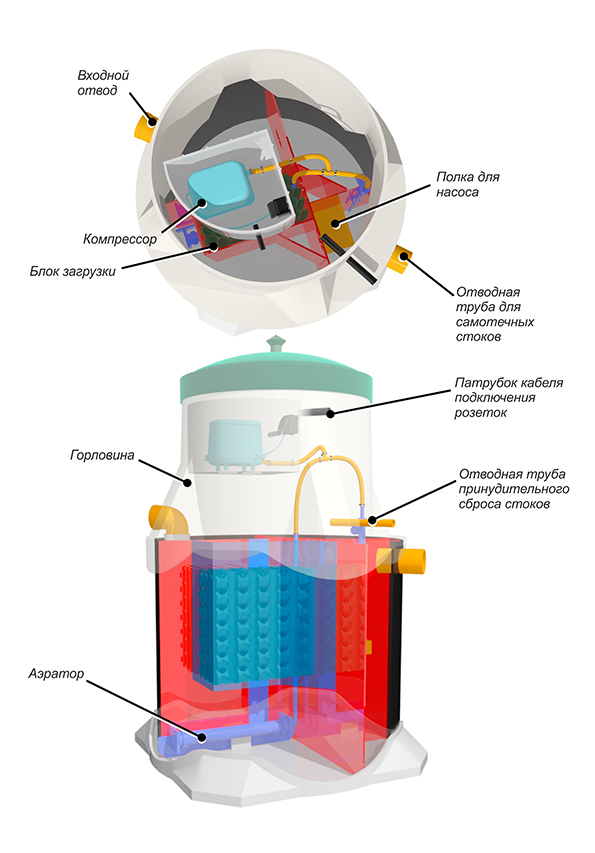 Входной отвод

Полка для насоса

Компрессор

Блок загрузки

Отводная труба для самотечных стоков

Патрубок кабеля подключения розеток

Горловина

Отводная труба принудительного сброса стоков

Аэратор